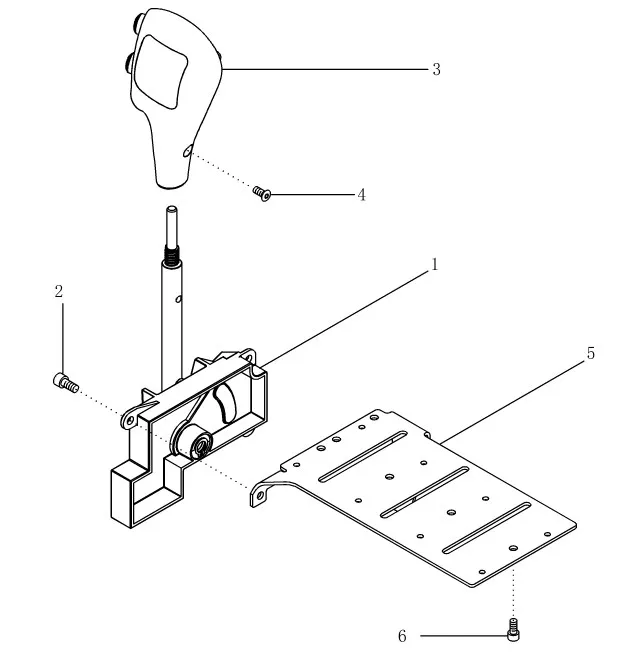 3
4
1
2
5
6