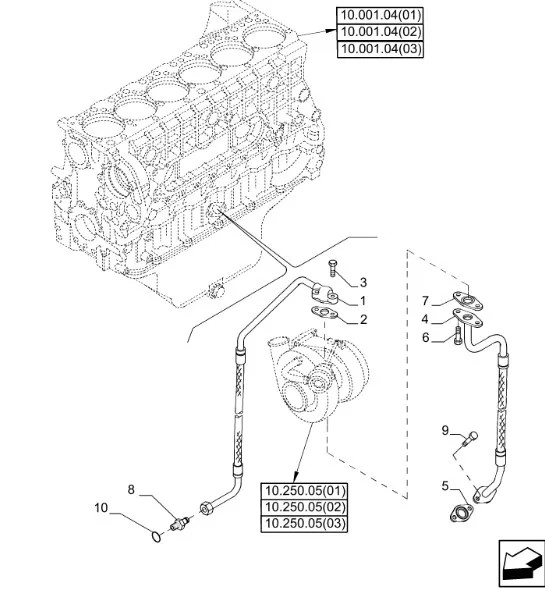 10.001.04(01)
10.001.04(02)
10.001.04(03)

3
1
2
7
4
6
9
5
8
10

10.250.05(01)
10.250.05(02)
10.250.05(03)