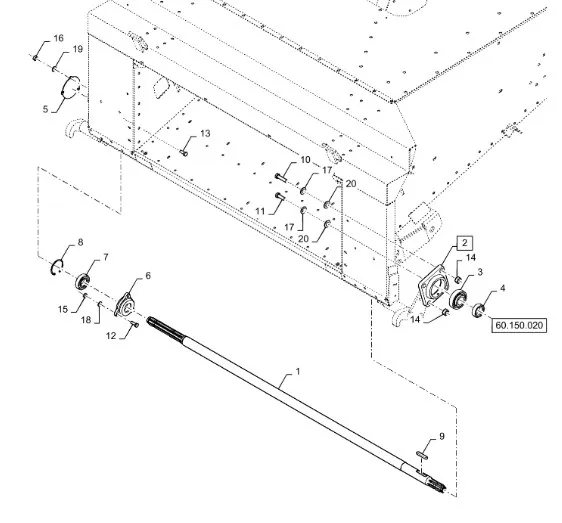 16
19
5
13
10
17
20
11
17
20
8
7
6
15
18
12
2
14
3
4
14
60.150.020
1
9