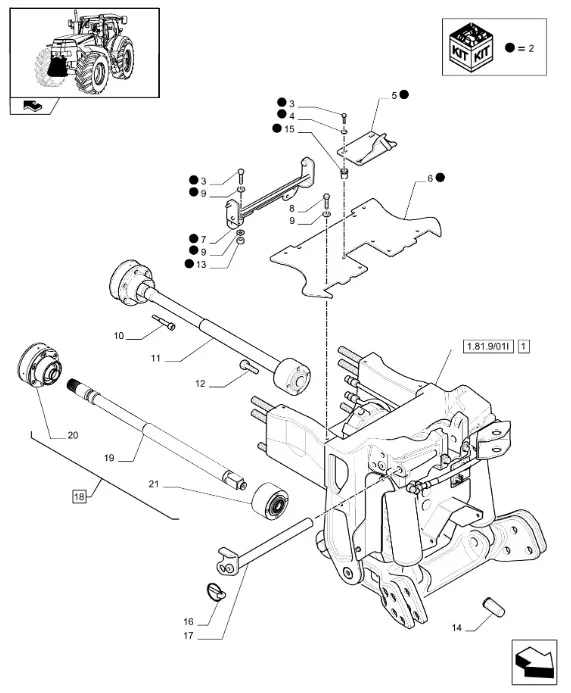 KIT KIT
● = 2

● 3
● 4
● 15
5 ●
6 ●
● 3
● 9
8
9
● 7
● 9
● 13
10
11
12
1.81.9/01I 1
20
19
18
21
16
17
14